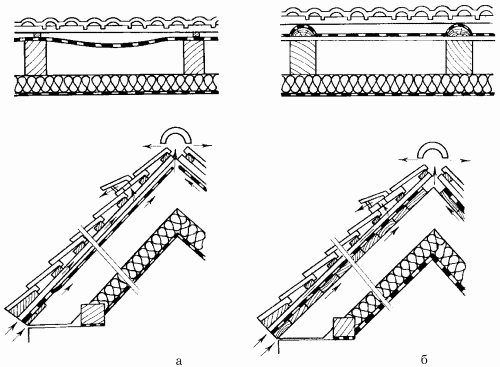 а

б