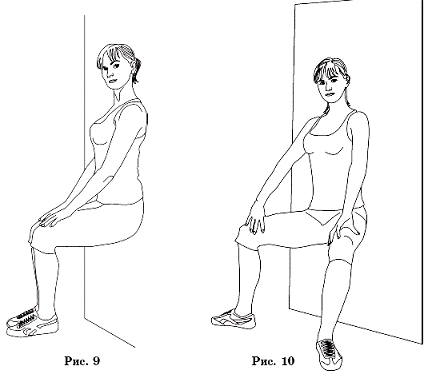 Рис. 9

Рис. 10